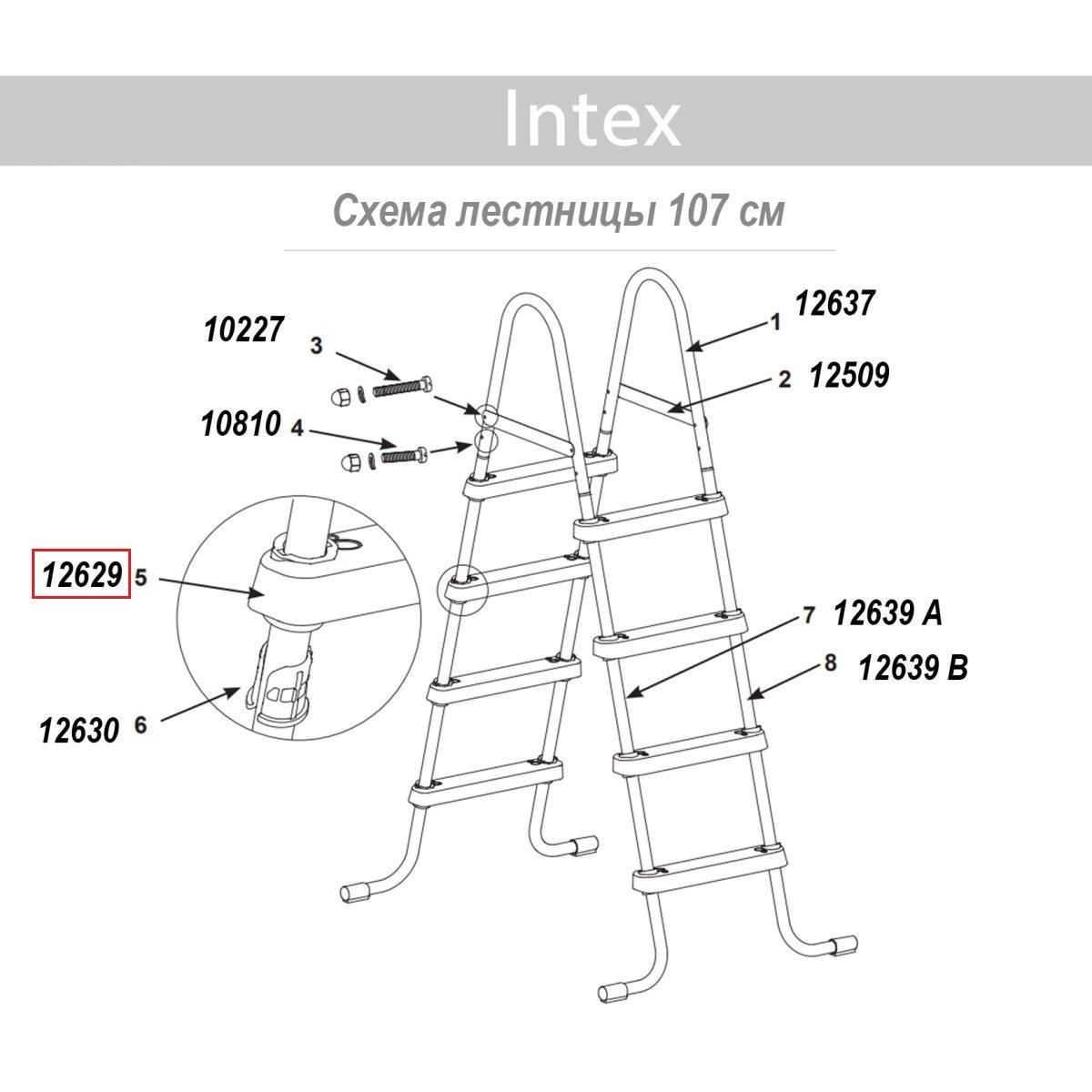 Intex

Схема лестницы 107 см

10227 3

10810 4

12629 5

12630 6

1 12637

2 12509

7 12639 A

8 12639 B