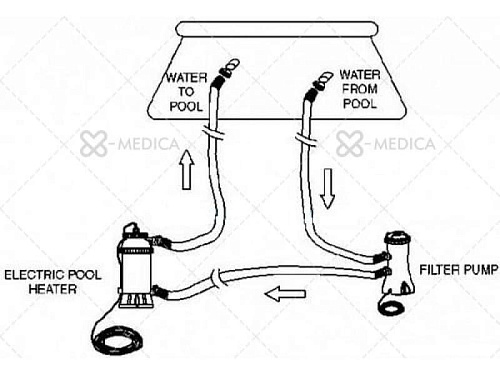 WATER TO POOL

WATER FROM POOL

-MEDICA

-MEDICA

ELECTRIC POOL HEATER

FILTER PUMP